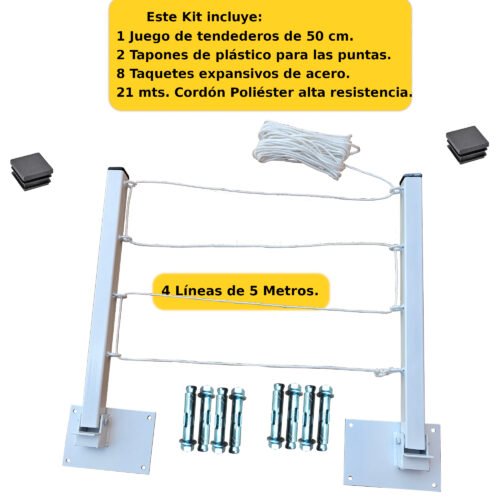 Este Kit incluye:
1 Juego de tendederos de 50 cm.
2 Tapones de plástico para las puntas.
8 Taquetes expansivos de acero.
21 mts. Cordón Poliéster alta resistencia.

4 Líneas de 5 Metros.